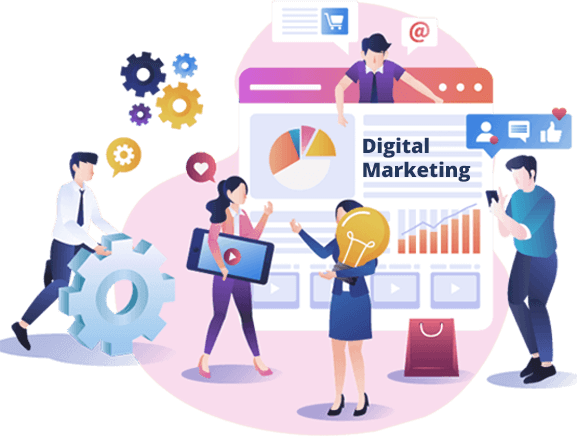 @

Digital Marketing